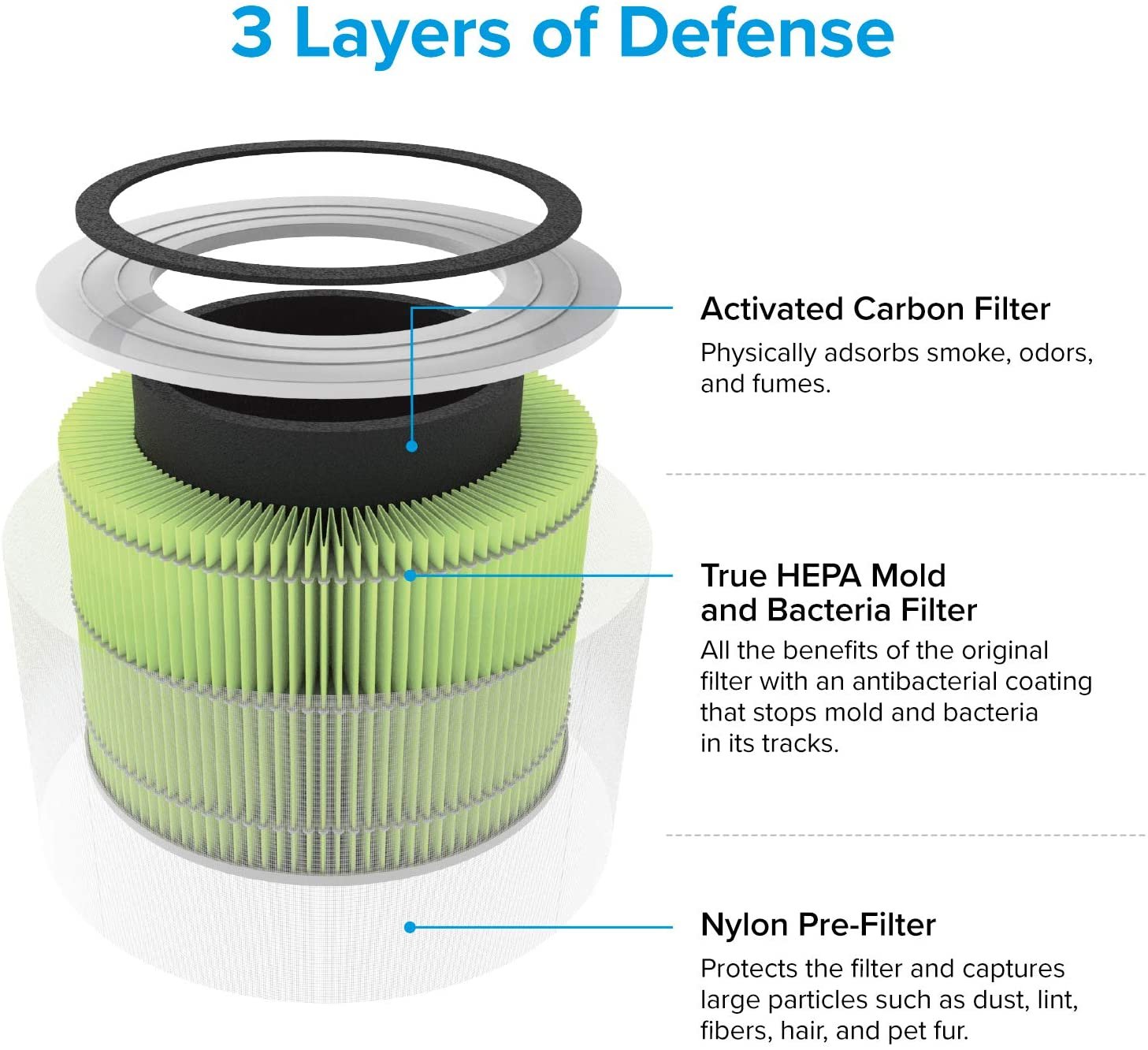 3 Layers of Defense

Activated Carbon Filter
Physically adsorbs smoke, odors, and fumes.

True HEPA Mold and Bacteria Filter
All the benefits of the original filter with an antibacterial coating that stops mold and bacteria in its tracks.

Nylon Pre-Filter
Protects the filter and captures large particles such as dust, lint, fibers, hair, and pet fur.