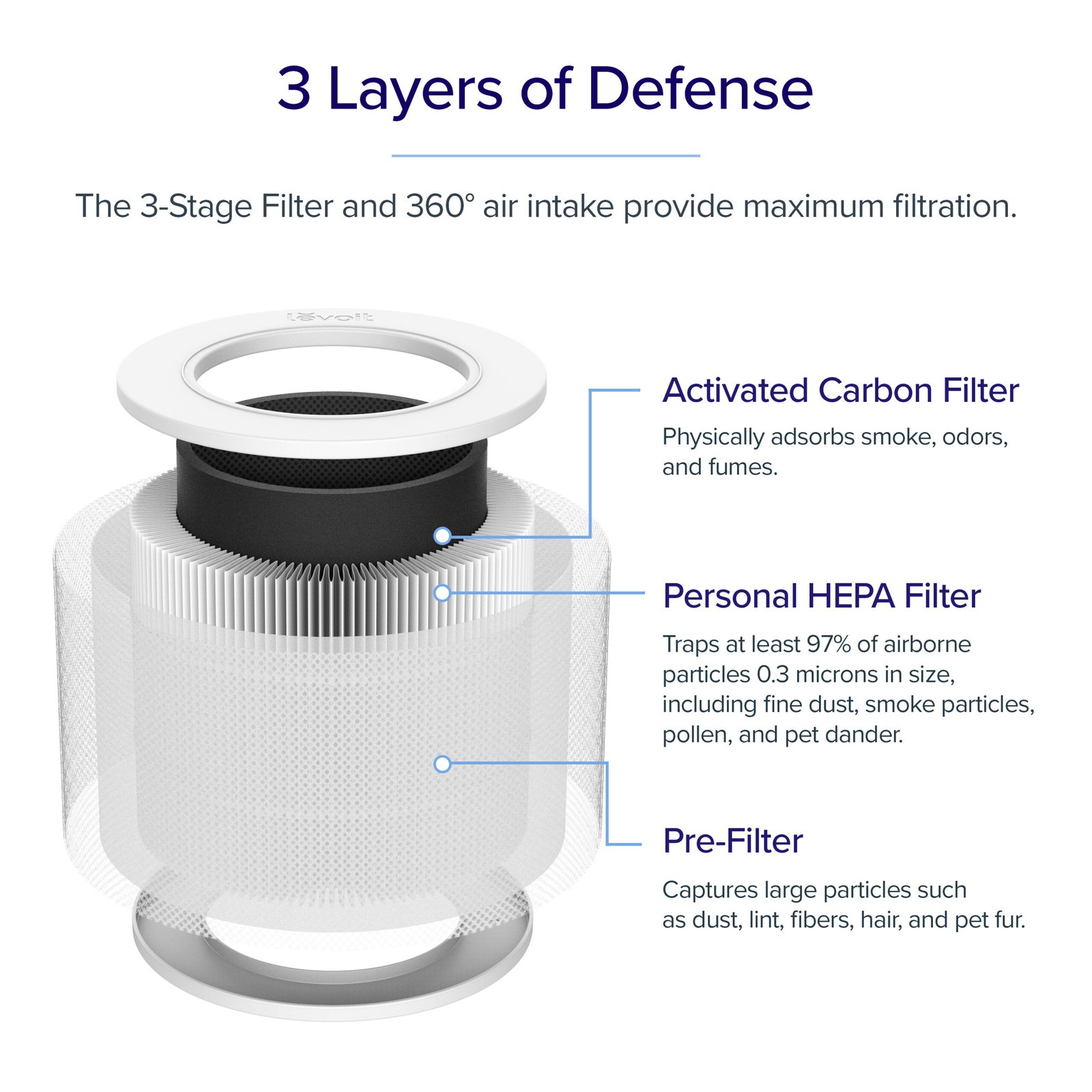 3 Layers of Defense

The 3-Stage Filter and 360° air intake provide maximum filtration.

levoit

Activated Carbon Filter

Physically adsorbs smoke, odors, and fumes.

Personal HEPA Filter

Traps at least 97% of airborne particles 0.3 microns in size, including fine dust, smoke particles, pollen, and pet dander.

Pre-Filter

Captures large particles such as dust, lint, fibers, hair, and pet fur.